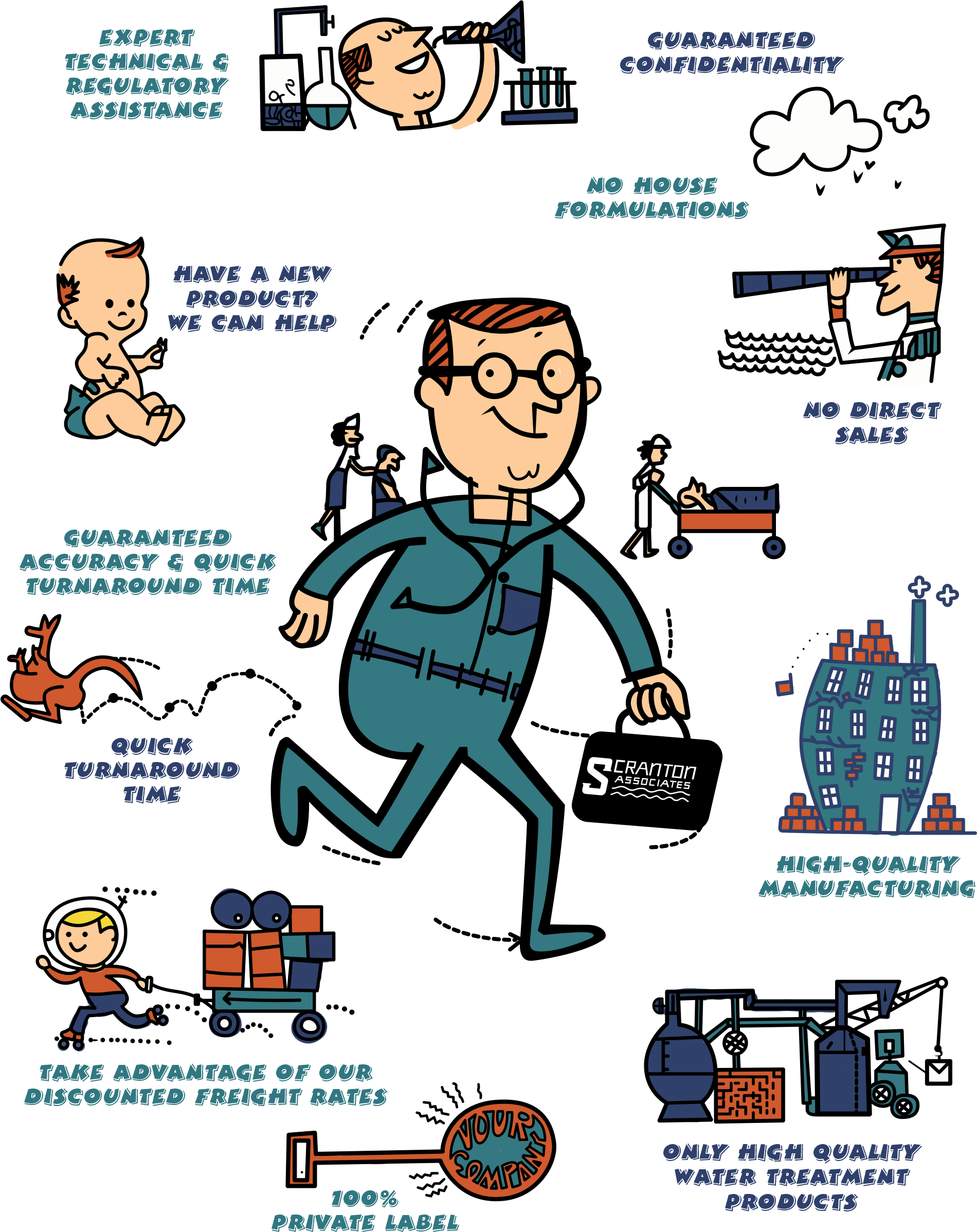 EXPERT TECHNICAL & REGULATORY ASSISTANCE

GUARANTEED CONFIDENTIALITY

NO HOUSE FORMULATIONS

HAVE A NEW PRODUCT? WE CAN HELP

NO DIRECT SALES

GUARANTEED ACCURACY & QUICK TURNAROUND TIME

QUICK TURNAROUND TIME

SCRANTON ASSOCIATES

HIGH-QUALITY MANUFACTURING

TAKE ADVANTAGE OF OUR DISCOUNTED FREIGHT RATES

YOUR COMPANY

100% PRIVATE LABEL

ONLY HIGH QUALITY WATER TREATMENT PRODUCTS